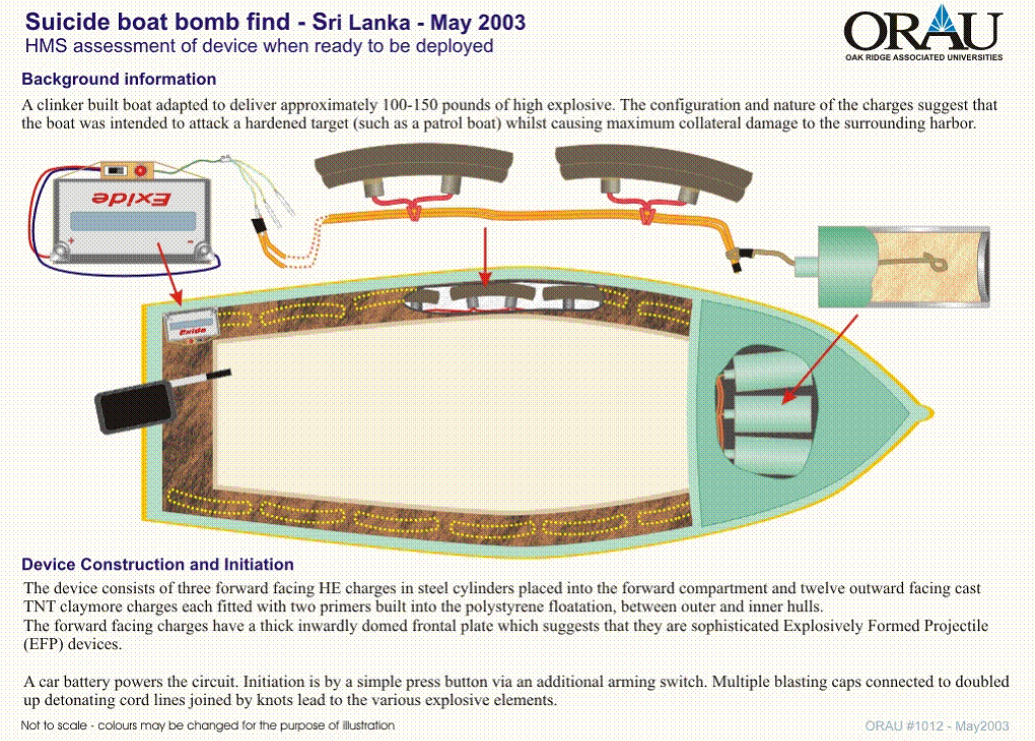 Suicide boat bomb find - Sri Lanka - May 2003
HMS assessment of device when ready to be deployed

ORAU
OAK RIDGE ASSOCIATED UNIVERSITIES

Background information

A clinker built boat adapted to deliver approximately 100-150 pounds of high explosive. The configuration and nature of the charges suggest that the boat was intended to attack a hardened target (such as a patrol boat) whilst causing maximum collateral damage to the surrounding harbor.

Exide

Exide

Device Construction and Initiation

The device consists of three forward facing HE charges in steel cylinders placed into the forward compartment and twelve outward facing cast TNT claymore charges each fitted with two primers built into the polystyrene floatation, between outer and inner hulls.
The forward facing charges have a thick inwardly domed frontal plate which suggests that they are sophisticated Explosively Formed Projectile (EFP) devices.

A car battery powers the circuit. Initiation is by a simple press button via an additional arming switch. Multiple blasting caps connected to doubled up detonating cord lines joined by knots lead to the various explosive elements.

Not to scale - colours may be changed for the purpose of illustration

ORAU #1012 - May2003