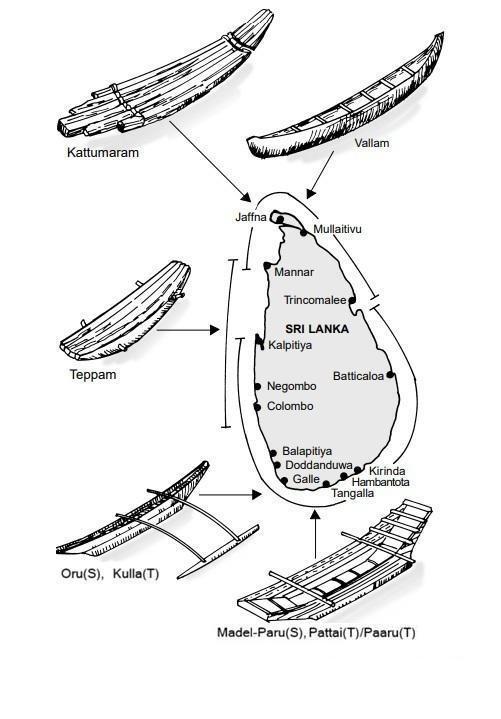 Kattumaram

Vallam

Jaffna
Mullaitivu
Mannar
Trincomalee
SRI LANKA
Kalpitiya
Batticaloa
Negombo
Colombo
Balapitiya
Doddanduwa
Galle
Kirinda
Hambantota
Tangalla

Teppam

Oru(S), Kulla(T)

Madel-Paru(S), Pattai(T)/Paaru(T)